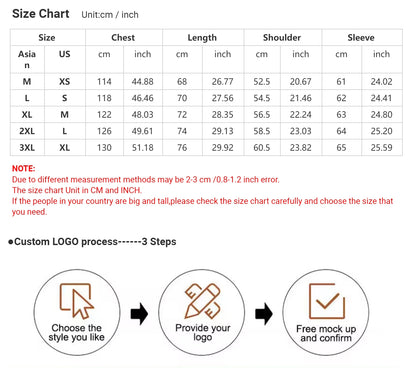 Size Chart Unit:cm / inch

| Size | | Chest | | Length | | Shoulder | | Sleeve | |
|---|---|---|---|---|---|---|---|---|---|
| Asian | US | cm | inch | cm | inch | cm | inch | cm | inch |
| M | XS | 114 | 44.88 | 68 | 26.77 | 52.5 | 20.67 | 61 | 24.02 |
| L | S | 118 | 46.46 | 70 | 27.56 | 54.5 | 21.46 | 62 | 24.41 |
| XL | M | 122 | 48.03 | 72 | 28.35 | 56.5 | 22.24 | 63 | 24.80 |
| 2XL | L | 126 | 49.61 | 74 | 29.13 | 58.5 | 23.03 | 64 | 25.20 |
| 3XL | XL | 130 | 51.18 | 76 | 29.92 | 60.5 | 23.82 | 65 | 25.59 |

NOTE:
Due to different measurement methods may be 2-3 cm /0.8-1.2 inch error.
The size chart Unit in CM and INCH.
If the people in your country are big and tall,please check the size chart carefully and choose the size that you need.

●Custom LOGO process------3 Steps

Choose the style you like

Provide your logo

Free mock up and confirm