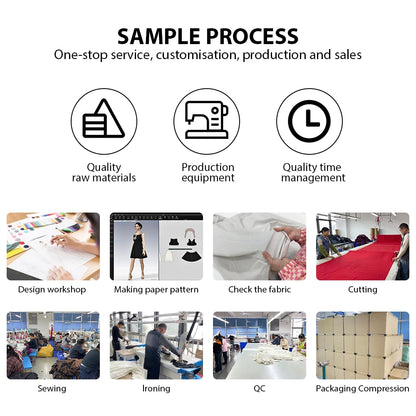 SAMPLE PROCESS
One-stop service, customisation, production and sales

Quality raw materials

Production equipment

Quality time management

Design workshop

Making paper pattern

Check the fabric

Cutting

Sewing

Ironing

QC

Packaging Compression